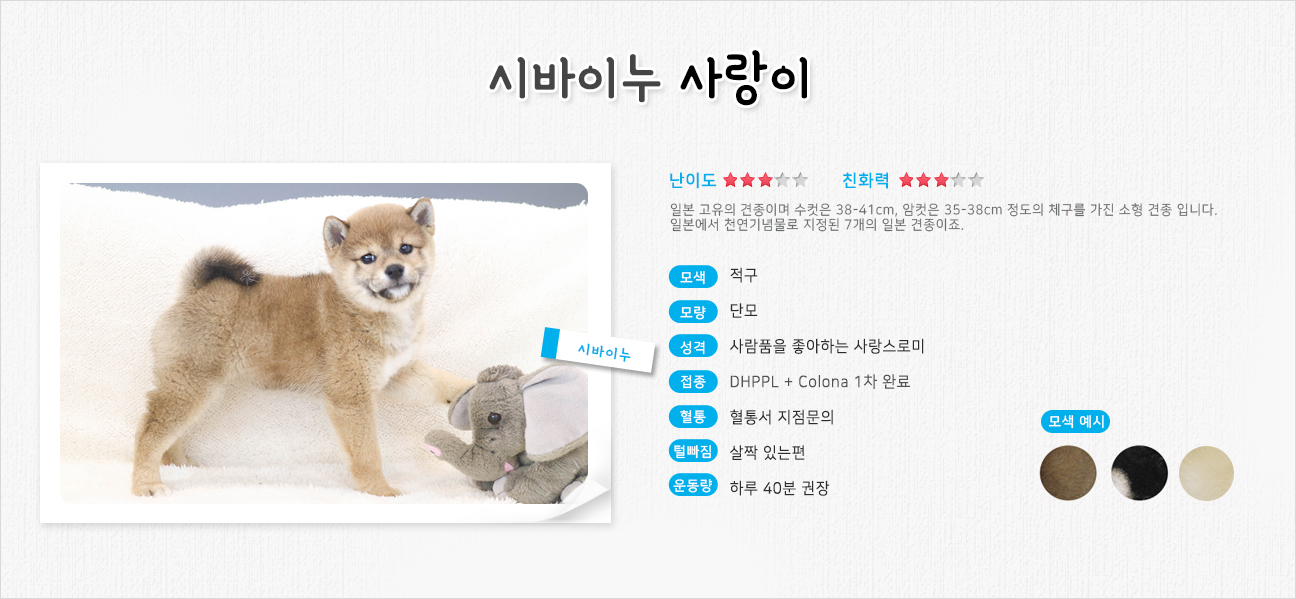 시바이누 사랑이

시바이누

난이도 ★★★☆☆ 친화력 ★★★☆☆

일본 고유의 견종이며 수컷은 38-41cm, 암컷은 35-38cm 정도의 체구를 가진 소형 견종 입니다. 일본에서 천연기념물로 지정된 7개의 일본 견종이죠.

모색 적구
모량 단모
성격 사람품을 좋아하는 사랑스로미
접종 DHPPL + Colona 1차 완료
혈통 혈통서 지점문의
털빠짐 살짝 있는편
운동량 하루 40분 권장

모색 예시